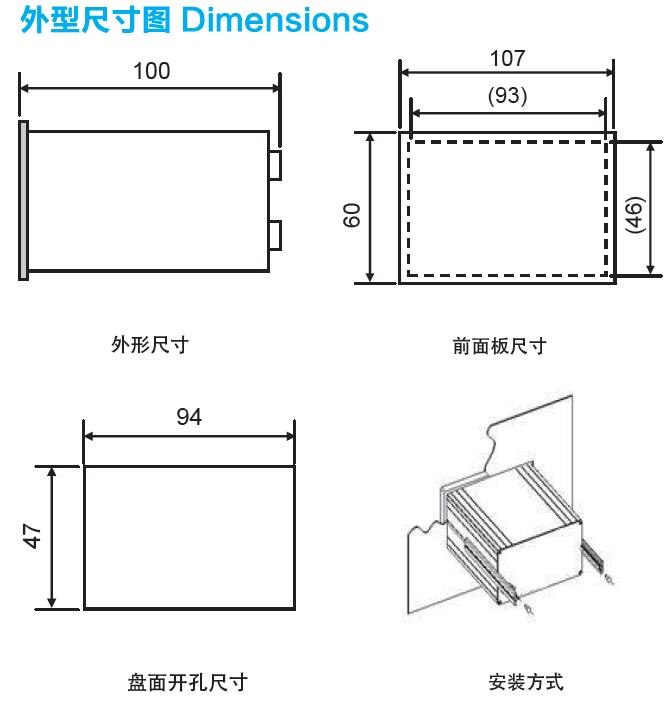 外型尺寸图 Dimensions

100

外形尺寸

107

(93)

60

(46)

前面板尺寸

94

47

盘面开孔尺寸

安装方式